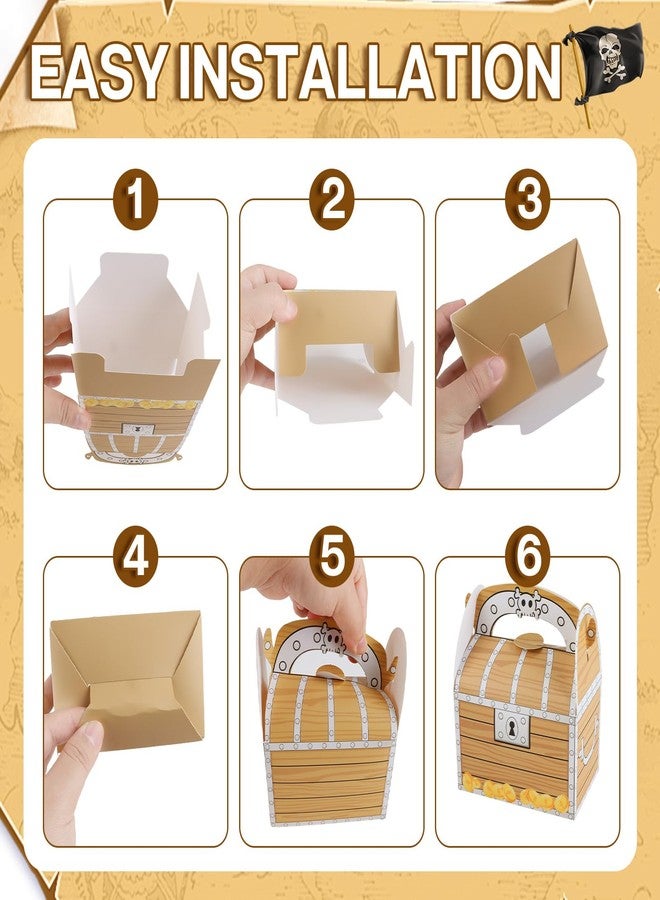 EASY INSTALLATION

1

2

3

4

5

6